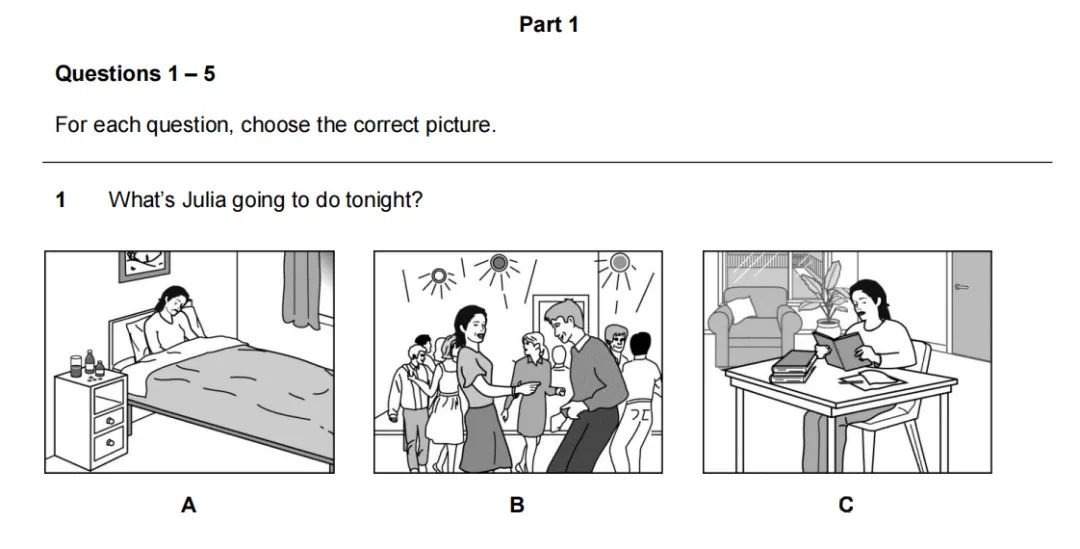 Part 1

Questions 1 – 5

For each question, choose the correct picture.

1 What's Julia going to do tonight?

A

B

C