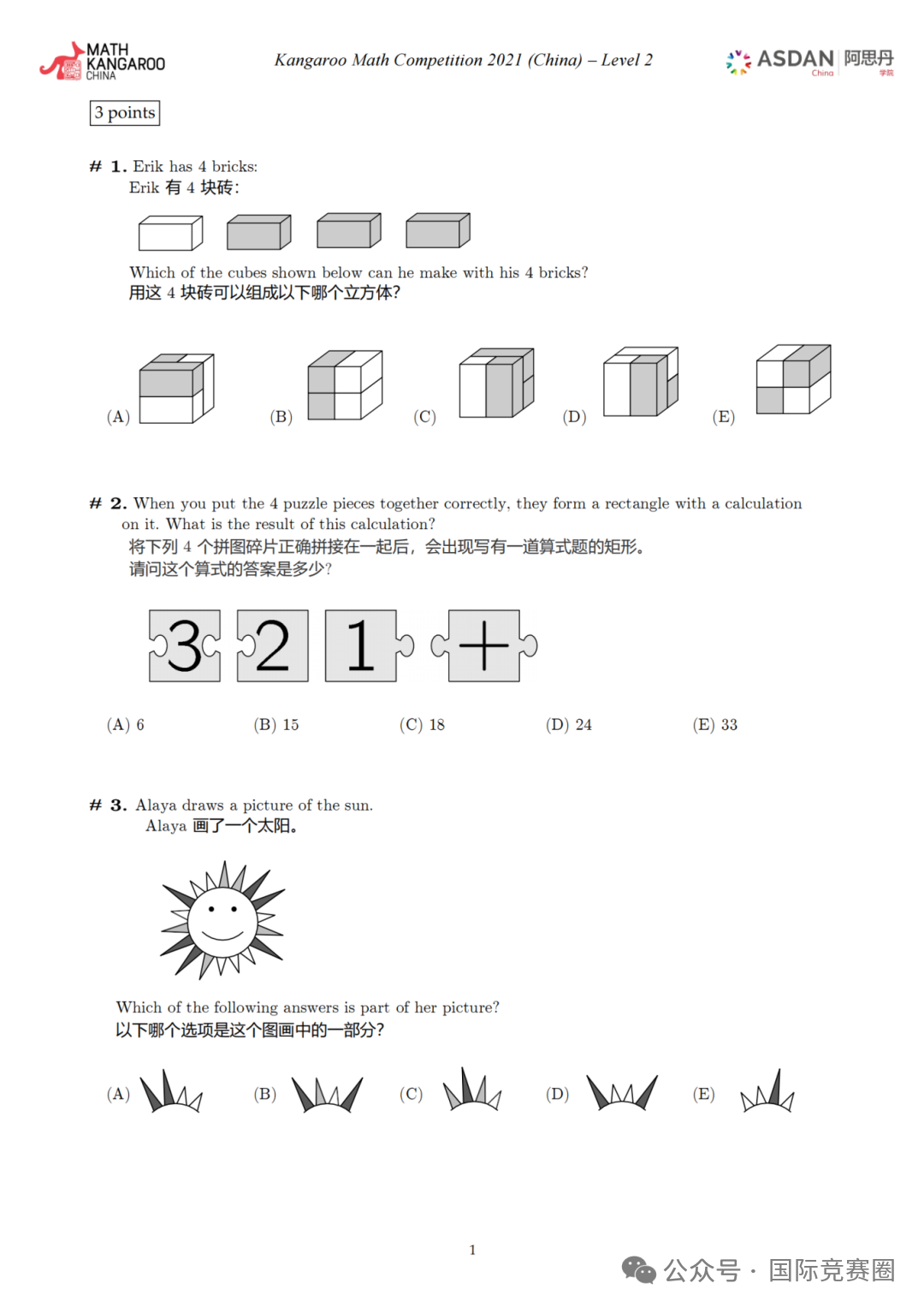 MATH KANGAROO CHINA

Kangaroo Math Competition 2021 (China) – Level 2

ASDAN China 阿思丹 学院

3 points

# 1. Erik has 4 bricks:
Erik 有 4 块砖：

Which of the cubes shown below can he make with his 4 bricks?
用这 4 块砖可以组成以下哪个立方体?

(A) (B) (C) (D) (E)

# 2. When you put the 4 puzzle pieces together correctly, they form a rectangle with a calculation on it. What is the result of this calculation?
将下列 4 个拼图碎片正确拼接在一起后，会出现写有一道算式题的矩形。
请问这个算式的答案是多少?

3 2 1 +

(A) 6 (B) 15 (C) 18 (D) 24 (E) 33

# 3. Alaya draws a picture of the sun.
Alaya 画了一个太阳。

Which of the following answers is part of her picture?
以下哪个选项是这个图画中的一部分?

(A) (B) (C) (D) (E)

1

公众号 · 国际竞赛圈