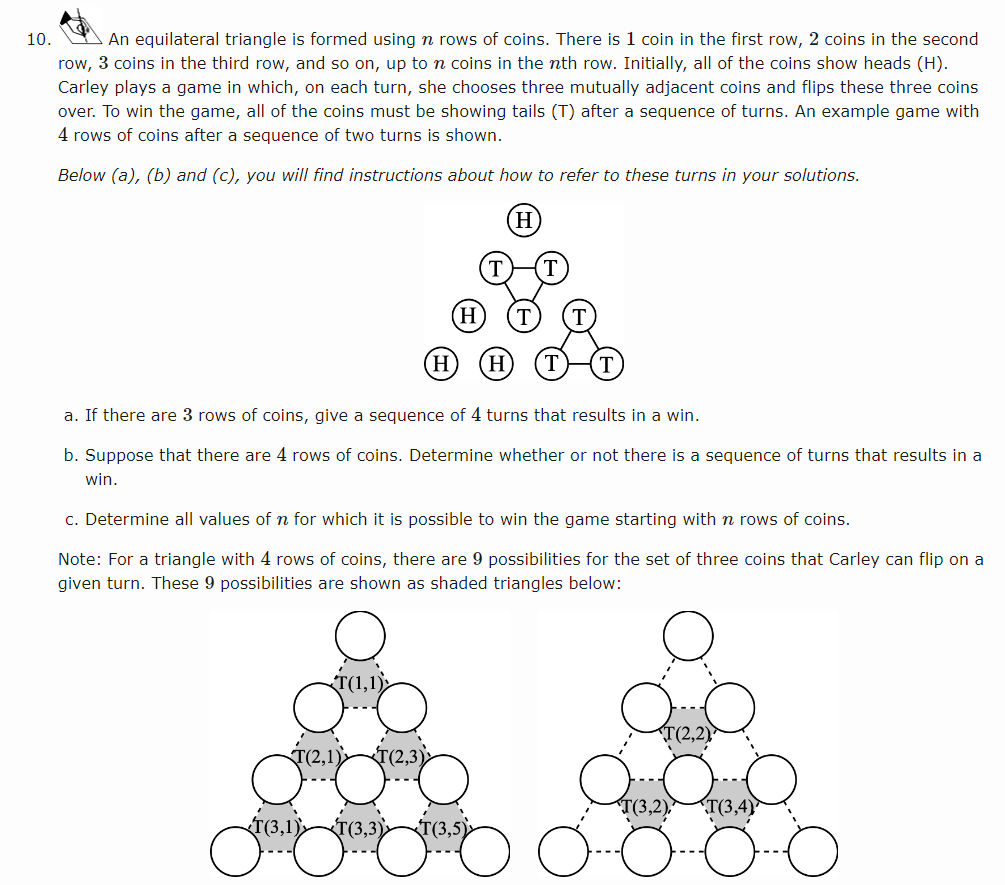 10. An equilateral triangle is formed using $n$ rows of coins. There is $1$ coin in the first row, $2$ coins in the second row, $3$ coins in the third row, and so on, up to $n$ coins in the $n$th row. Initially, all of the coins show heads (H). Carley plays a game in which, on each turn, she chooses three mutually adjacent coins and flips these three coins over. To win the game, all of the coins must be showing tails (T) after a sequence of turns. An example game with $4$ rows of coins after a sequence of two turns is shown.

Below (a), (b) and (c), you will find instructions about how to refer to these turns in your solutions.

H
T T
H T T
H H T T

a. If there are $3$ rows of coins, give a sequence of $4$ turns that results in a win.

b. Suppose that there are $4$ rows of coins. Determine whether or not there is a sequence of turns that results in a win.

c. Determine all values of $n$ for which it is possible to win the game starting with $n$ rows of coins.

Note: For a triangle with $4$ rows of coins, there are $9$ possibilities for the set of three coins that Carley can flip on a given turn. These $9$ possibilities are shown as shaded triangles below:

T(1,1)
T(2,1) T(2,3)
T(3,1) T(3,3) T(3,5)

T(2,2)
T(3,2) T(3,4)