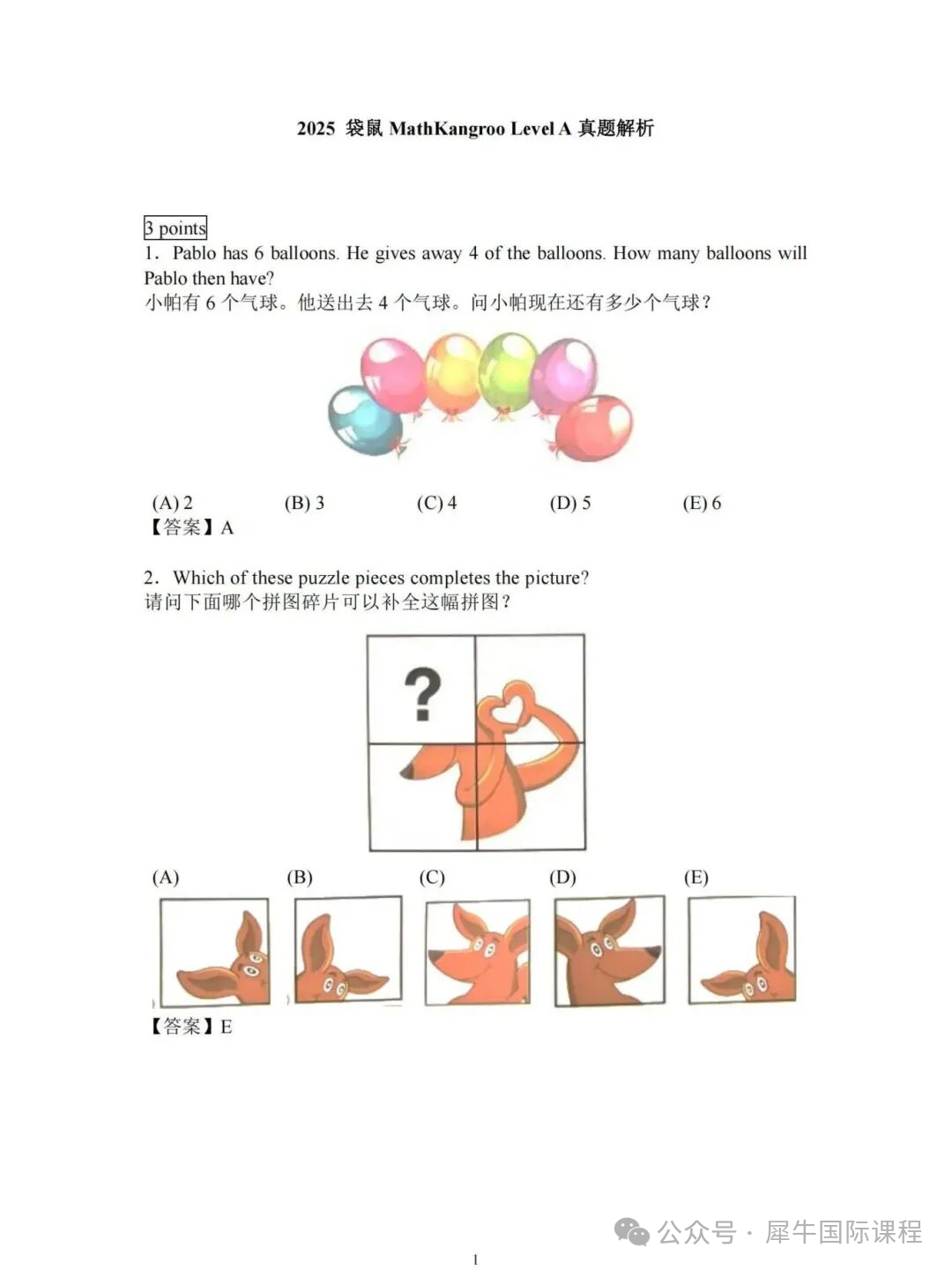 2025 袋鼠 MathKangroo Level A 真题解析

3 points

1. Pablo has 6 balloons. He gives away 4 of the balloons. How many balloons will Pablo then have?
小帕有 6 个气球。他送出去 4 个气球。问小帕现在还有多少个气球？

(A) 2 (B) 3 (C) 4 (D) 5 (E) 6
【答案】A

2. Which of these puzzle pieces completes the picture?
请问下面哪个拼图碎片可以补全这幅拼图？

?

(A) (B) (C) (D) (E)
【答案】E

公众号 · 犀牛国际课程

1