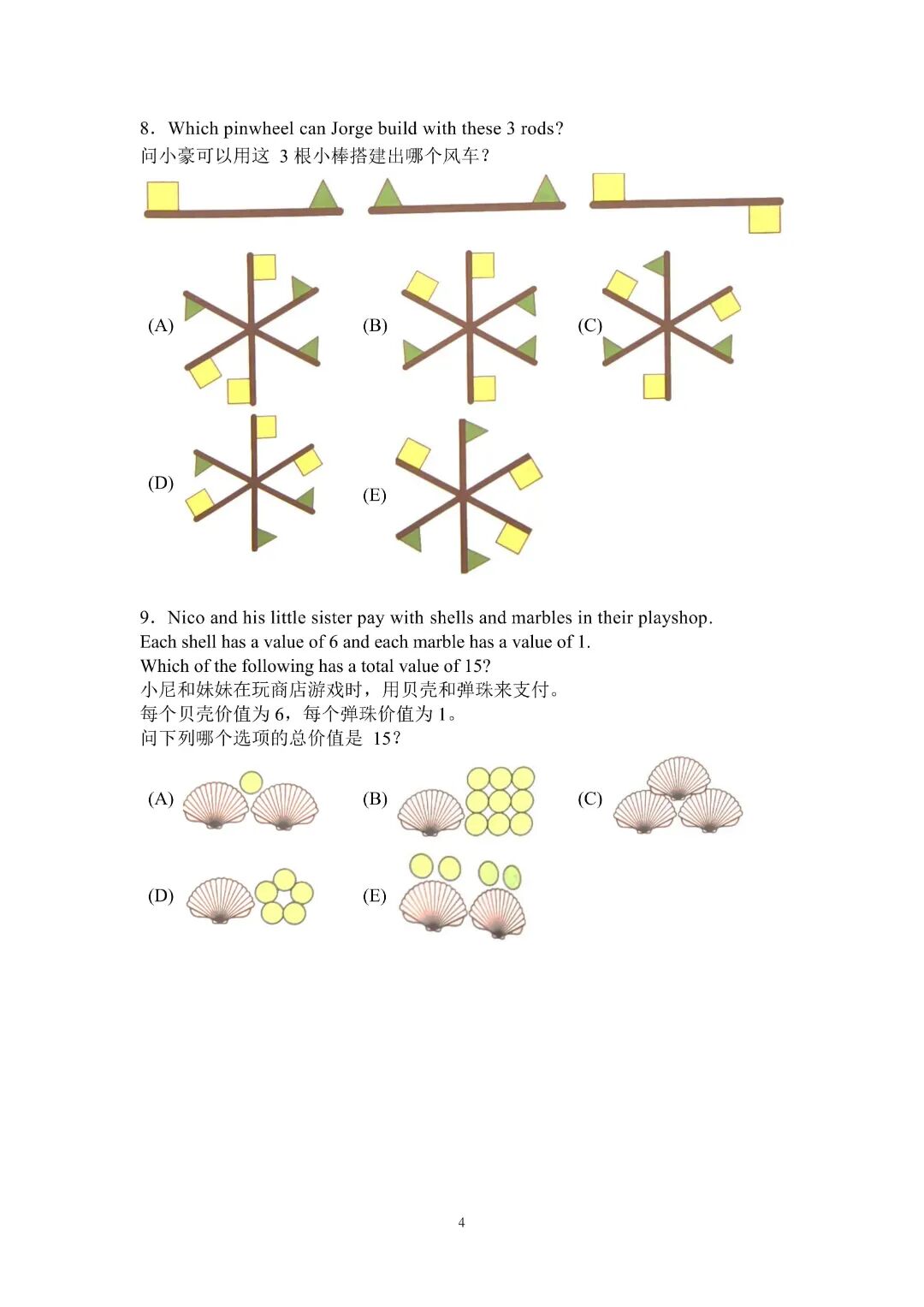 8. Which pinwheel can Jorge build with these 3 rods?
问小豪可以用这 3 根小棒搭建出哪个风车?

(A)
(B)
(C)
(D)
(E)

9. Nico and his little sister pay with shells and marbles in their playshop.
Each shell has a value of 6 and each marble has a value of 1.
Which of the following has a total value of 15?
小尼和妹妹在玩商店游戏时，用贝壳和弹珠来支付。
每个贝壳价值为 6，每个弹珠价值为 1。
问下列哪个选项的总价值是 15?

(A)
(B)
(C)
(D)
(E)

4