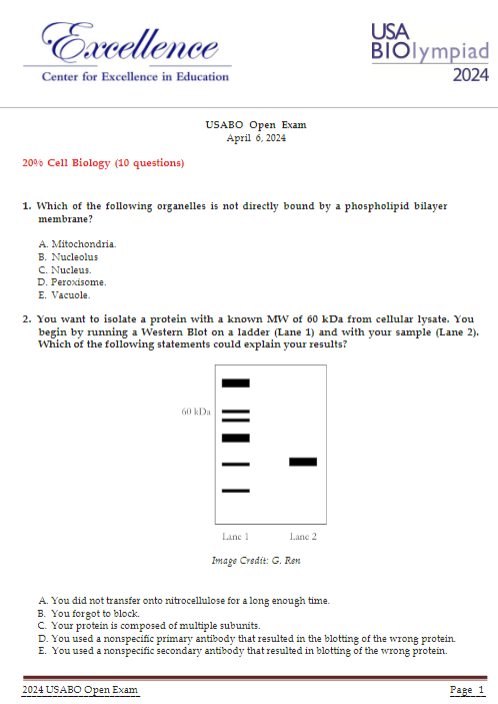 Excellence
Center for Excellence in Education

USA BIOlympiad 2024

USABO Open Exam
April 6, 2024

20% Cell Biology (10 questions)

1. Which of the following organelles is not directly bound by a phospholipid bilayer membrane?

A. Mitochondria.
B. Nucleolus
C. Nucleus.
D. Peroxisome.
E. Vacuole.

2. You want to isolate a protein with a known MW of 60 kDa from cellular lysate. You begin by running a Western Blot on a ladder (Lane 1) and with your sample (Lane 2). Which of the following statements could explain your results?

60 kDa

Lane 1 Lane 2

Image Credit: G. Ren

A. You did not transfer onto nitrocellulose for a long enough time.
B. You forgot to block.
C. Your protein is composed of multiple subunits.
D. You used a nonspecific primary antibody that resulted in the blotting of the wrong protein.
E. You used a nonspecific secondary antibody that resulted in blotting of the wrong protein.

2024 USABO Open Exam Page 1