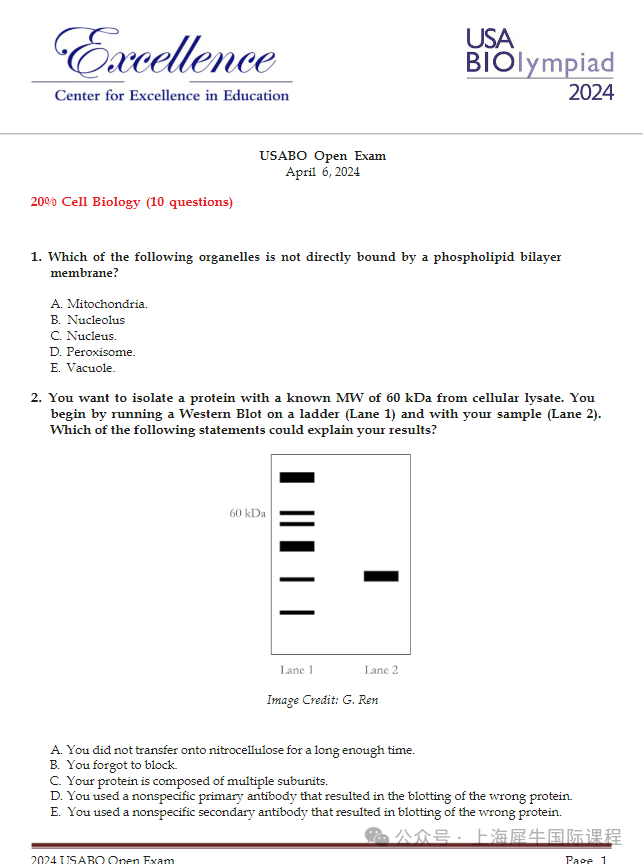 Excellence
Center for Excellence in Education

USA
BIOlympiad
2024

USABO Open Exam
April 6, 2024

20% Cell Biology (10 questions)

1. Which of the following organelles is not directly bound by a phospholipid bilayer membrane?

A. Mitochondria.
B. Nucleolus
C. Nucleus.
D. Peroxisome.
E. Vacuole.

2. You want to isolate a protein with a known MW of 60 kDa from cellular lysate. You begin by running a Western Blot on a ladder (Lane 1) and with your sample (Lane 2). Which of the following statements could explain your results?

60 kDa

Lane 1 Lane 2

Image Credit: G. Ren

A. You did not transfer onto nitrocellulose for a long enough time.
B. You forgot to block.
C. Your protein is composed of multiple subunits.
D. You used a nonspecific primary antibody that resulted in the blotting of the wrong protein.
E. You used a nonspecific secondary antibody that resulted in blotting of the wrong protein.

公众号 · 上海犀牛国际课程

2024 USABO Open Exam Page 1