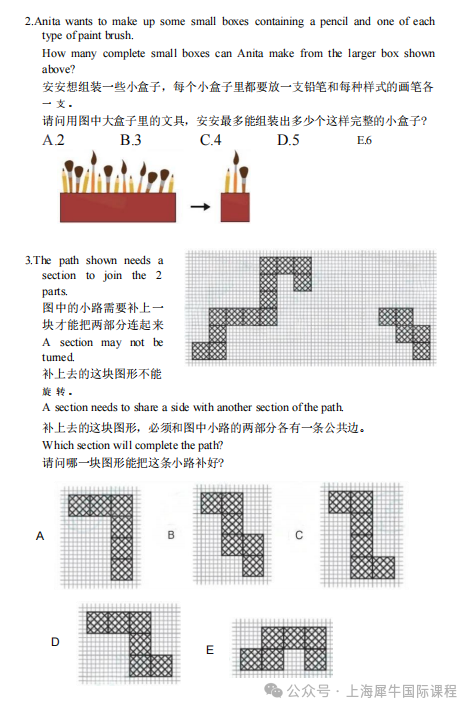 2.Anita wants to make up some small boxes containing a pencil and one of each type of paint brush.

How many complete small boxes can Anita make from the larger box shown above?

安安想组装一些小盒子，每个小盒子里都要放一支铅笔和每种样式的画笔各一支。

请问用图中大盒子里的文具，安安最多能组装出多少个这样完整的小盒子？

A.2 B.3 C.4 D.5 E.6

3.The path shown needs a section to join the 2 parts.

图中的小路需要补上一块才能把两部分连起来

A section may not be turned.

补上去的这块图形不能旋转。

A section needs to share a side with another section of the path.

补上去的这块图形，必须和图中小路的两部分各有一条公共边。

Which section will complete the path?

请问哪一块图形能把这条小路补好？

A B C

D E

公众号 · 上海犀牛国际课程